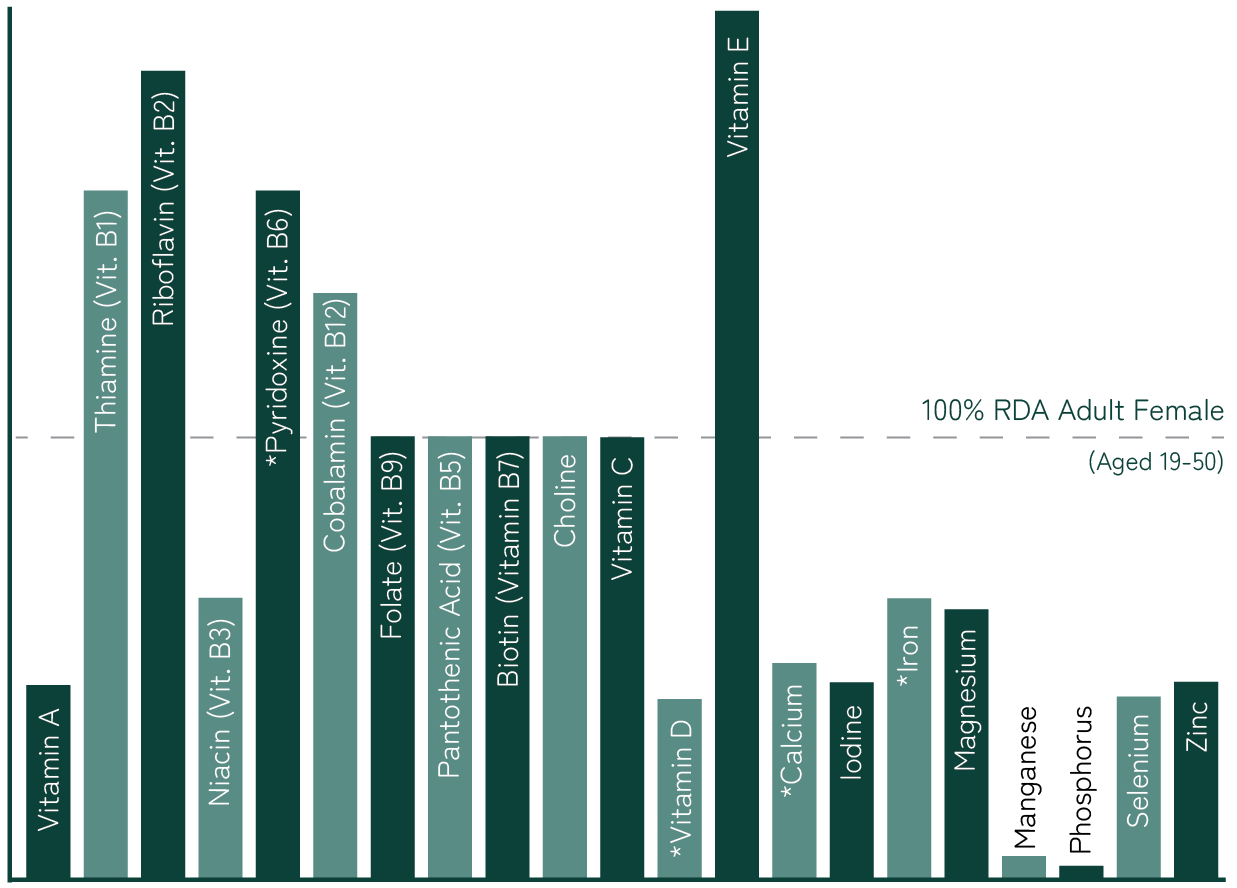 Vitamin A
Thiamine (Vit. B1)
Riboflavin (Vit. B2)
Niacin (Vit. B3)
*Pyridoxine (Vit. B6)
Cobalamin (Vit. B12)
Folate (Vit. B9)
Pantothenic Acid (Vit. B5)
Biotin (Vitamin B7)
Choline
Vitamin C
*Vitamin D
Vitamin E
*Calcium
Iodine
*Iron
Magnesium
Manganese
Phosphorus
Selenium
Zinc

100% RDA Adult Female
(Aged 19-50)